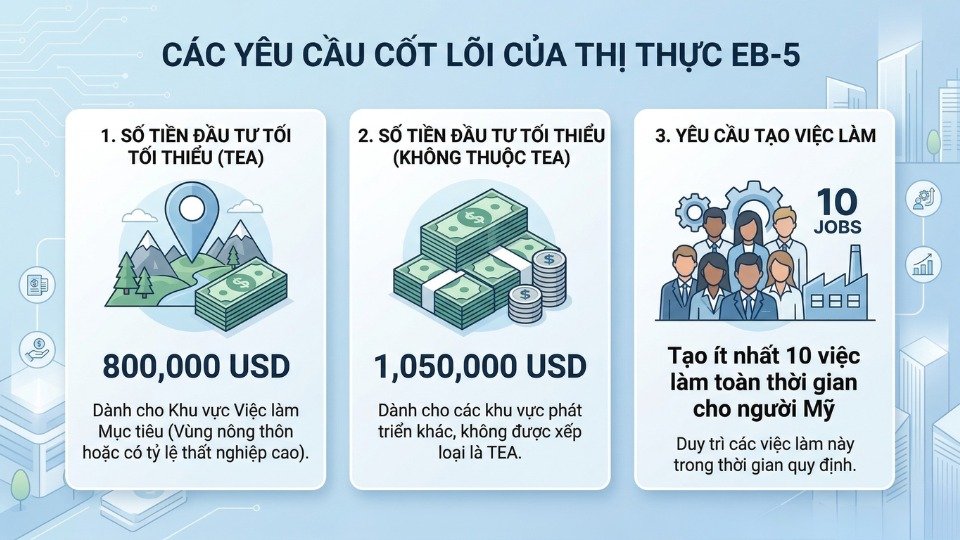 CÁC YÊU CẦU CỐT LÕI CỦA THỊ THỰC EB-5

1. SỐ TIỀN ĐẦU TƯ TỐI TỐI THIỂU (TEA)

800,000 USD

Dành cho Khu vực Việc làm Mục tiêu (Vùng nông thôn hoặc có tỷ lệ thất nghiệp cao).

2. SỐ TIỀN ĐẦU TƯ TỐI THIỂU (KHÔNG THUỘC TEA)

1,050,000 USD

Dành cho các khu vực phát triển khác, không được xếp loại là TEA.

3. YÊU CẦU TẠO VIỆC LÀM

10 JOBS

Tạo ít nhất 10 việc làm toàn thời gian cho người Mỹ

Duy trì các việc làm này trong thời gian quy định.